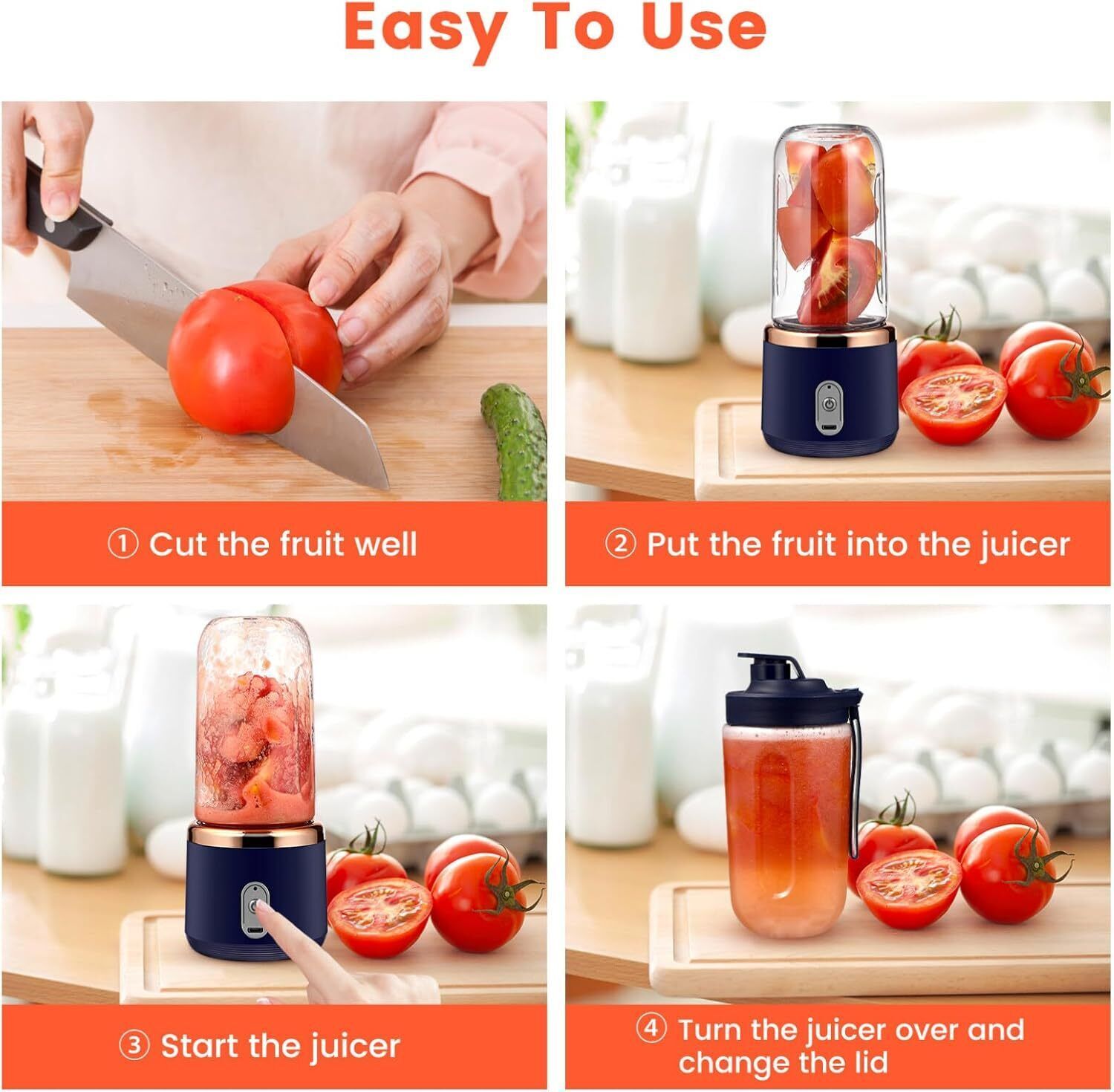 Easy To Use

① Cut the fruit well

② Put the fruit into the juicer

③ Start the juicer

④ Turn the juicer over and change the lid